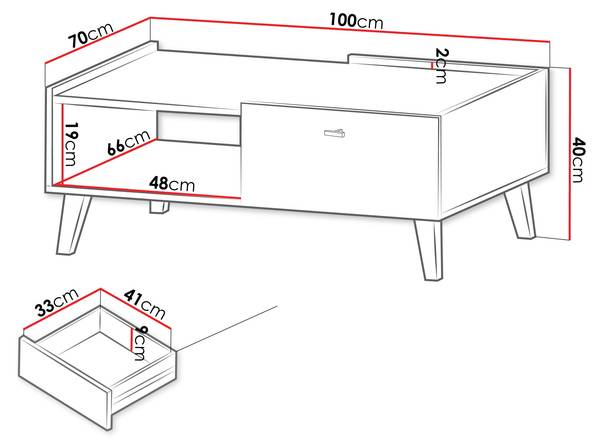 70cm
100cm
2cm
19cm
66cm
48cm
40cm
33cm
41cm
9cm