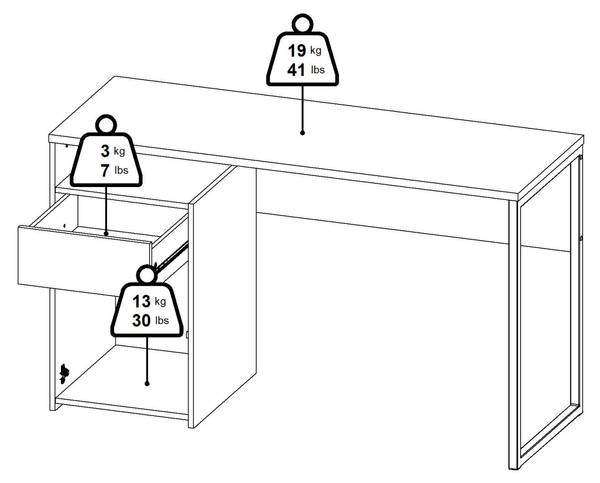 19 kg
41 lbs

3 kg
7 lbs

13 kg
30 lbs