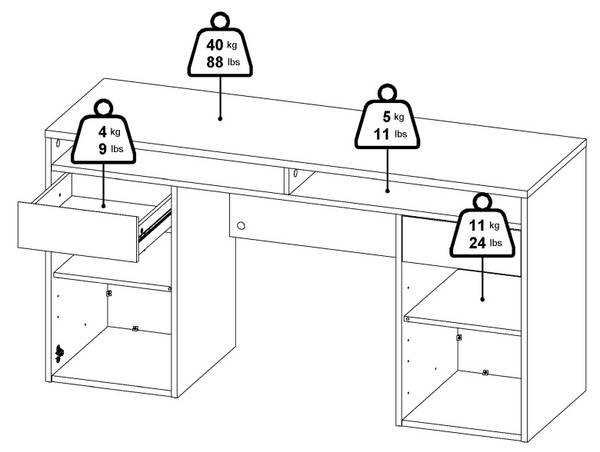 40 kg
88 lbs

4 kg
9 lbs

5 kg
11 lbs

11 kg
24 lbs