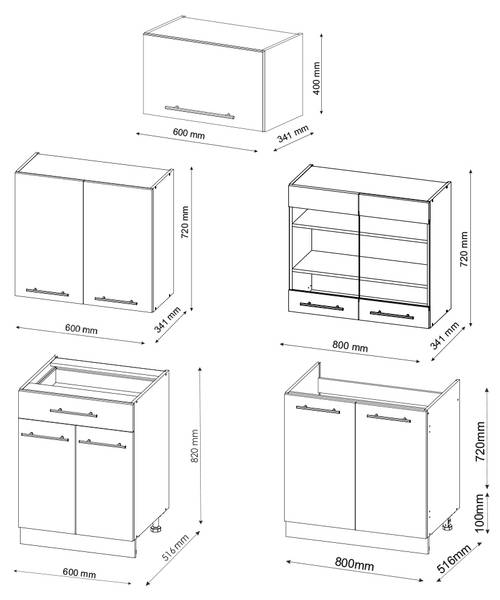 400 mm
600 mm
341 mm
720 mm
600 mm
341 mm
720 mm
800 mm
341 mm
820 mm
600 mm
516 mm
720mm
100mm
800mm
516mm