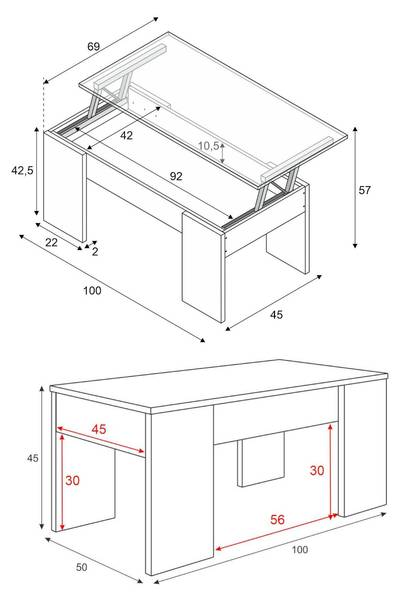 69

42

10,5

42,5

92

57

22

2

100

45

45

45

30

30

56

100

50