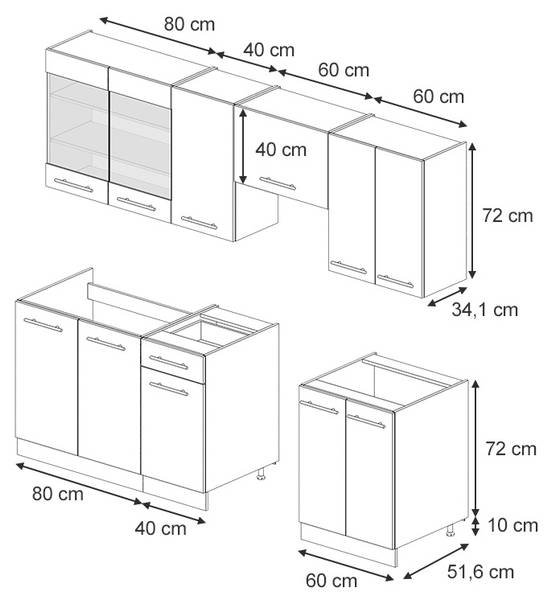 80 cm
40 cm
60 cm
60 cm
40 cm
72 cm
34,1 cm
80 cm
40 cm
72 cm
10 cm
60 cm
51,6 cm