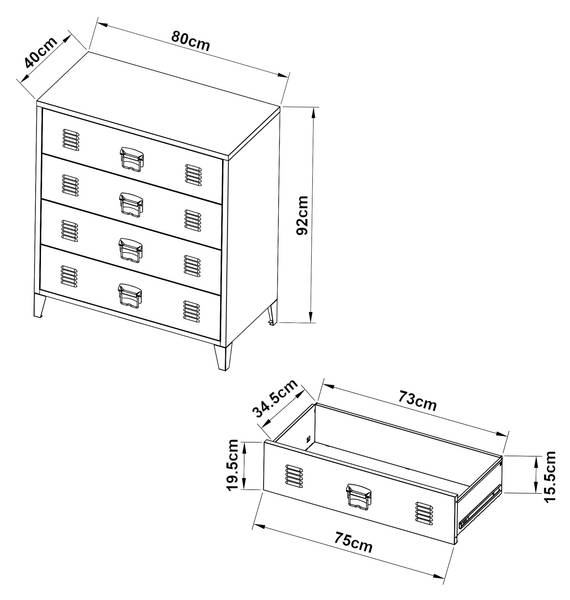 40cm
80cm
92cm
34.5cm
73cm
19.5cm
15.5cm
75cm