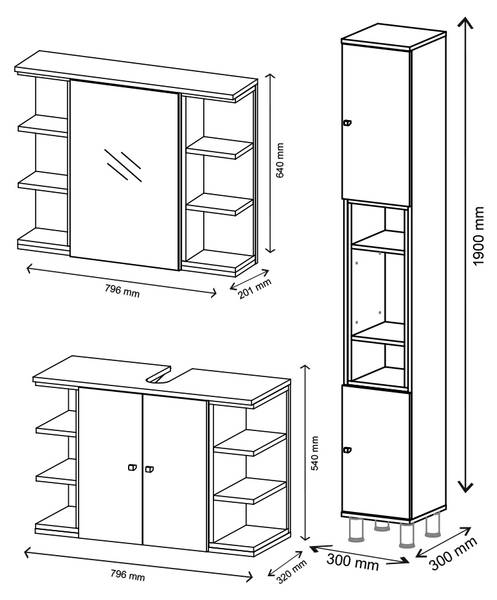 640 mm
796 mm
201 mm
1900 mm
540 mm
796 mm
320 mm
300 mm
300 mm