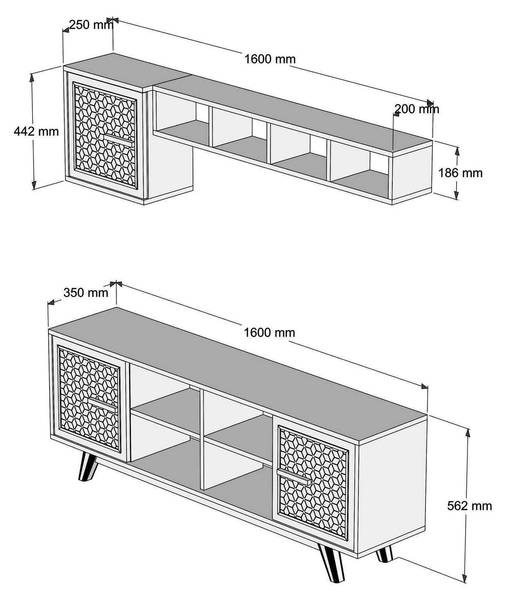 250 mm
1600 mm
200 mm
442 mm
186 mm

350 mm
1600 mm
562 mm