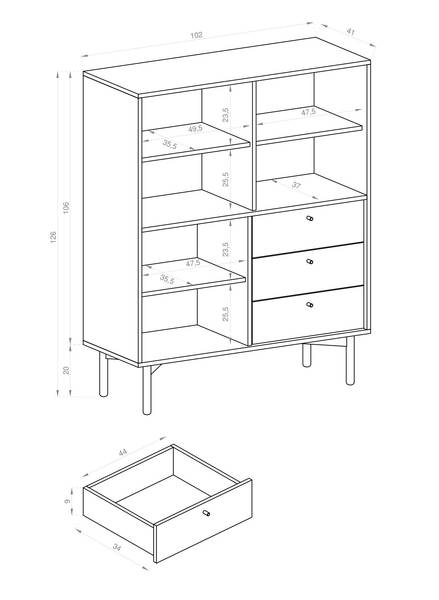 102
41
126
106
20
23,5
49,5
35,5
25,5
47,5
37
23,5
47,5
35,5
25,5
44
9
34