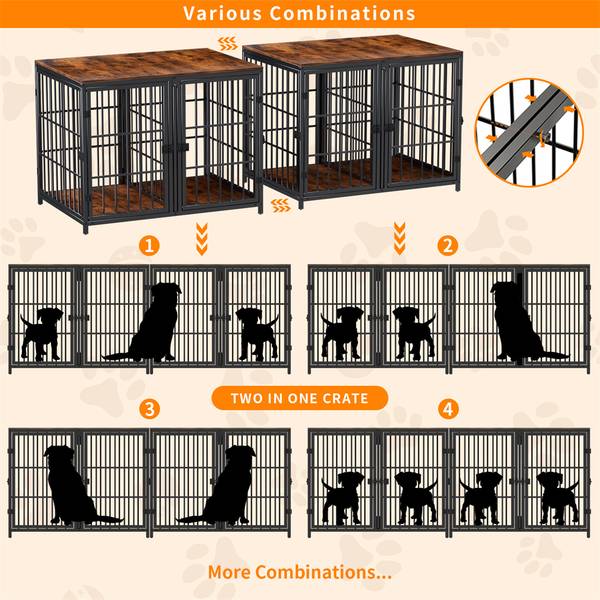 Various Combinations

1

2

TWO IN ONE CRATE

3

4

More Combinations...