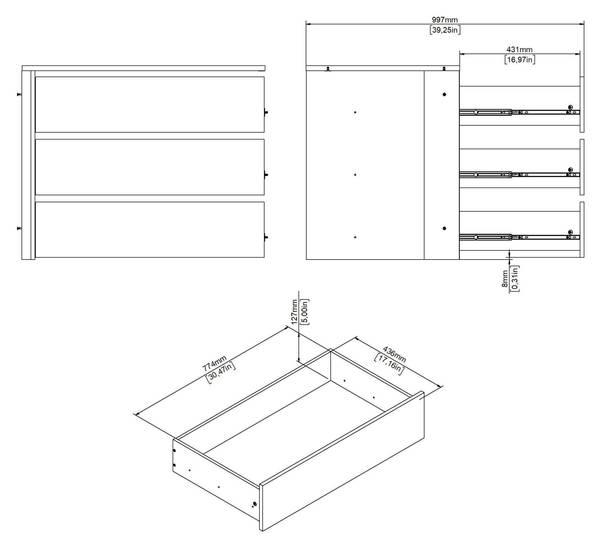 997mm
[39,25in]

431mm
[16,97in]

8mm
[0,31in]

127mm
[5,00in]

774mm
[30,47in]

436mm
[17,16in]