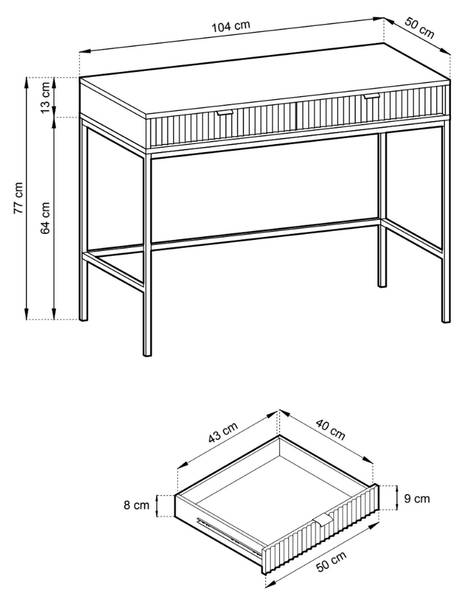 104 cm
50 cm
13 cm
77 cm
64 cm

43 cm
40 cm
8 cm
9 cm
50 cm