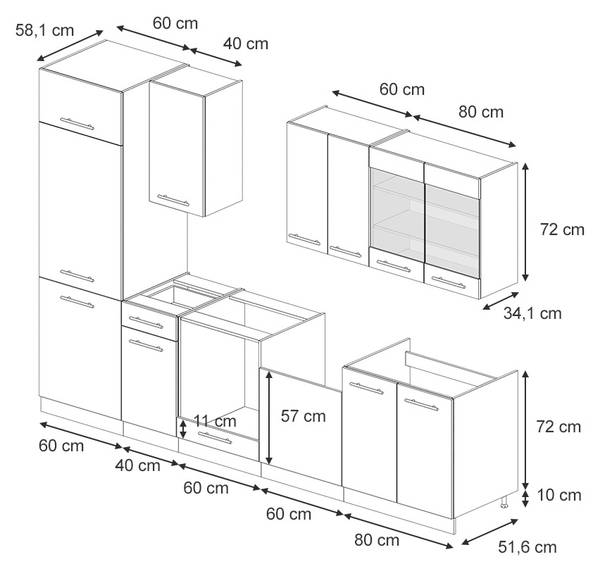 58,1 cm
60 cm
40 cm
60 cm
80 cm
72 cm
34,1 cm
11 cm
57 cm
72 cm
10 cm
60 cm
40 cm
60 cm
60 cm
80 cm
51,6 cm