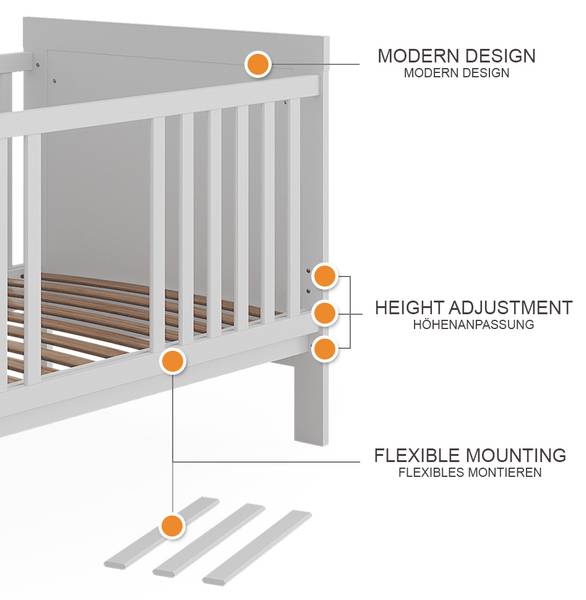 MODERN DESIGN
MODERN DESIGN

HEIGHT ADJUSTMENT
HÖHENANPASSUNG

FLEXIBLE MOUNTING
FLEXIBLES MONTIEREN