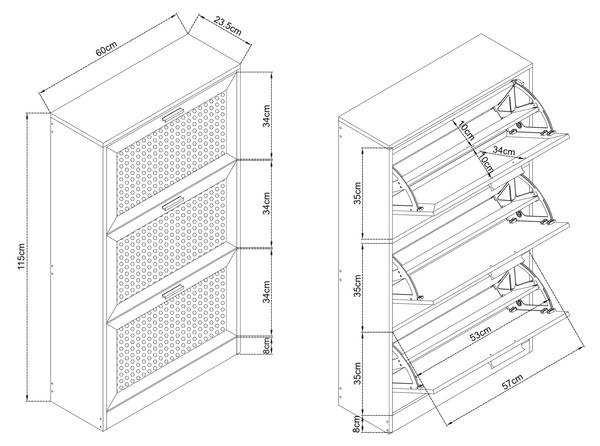 60cm
23.5cm
115cm
34cm
34cm
34cm
8cm
10cm
34cm
10cm
35cm
35cm
35cm
8cm
53cm
57cm