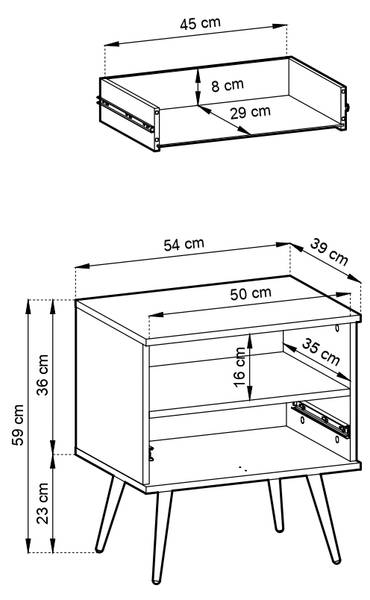 45 cm
8 cm
29 cm
54 cm
39 cm
50 cm
35 cm
16 cm
36 cm
59 cm
23 cm