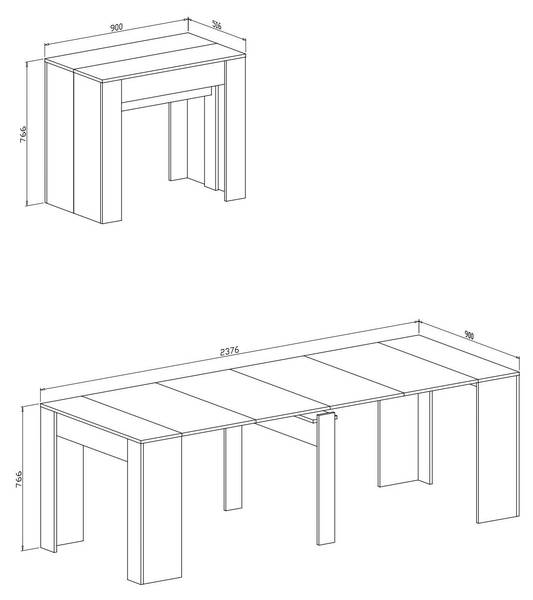 900

516

766

2376

900

766