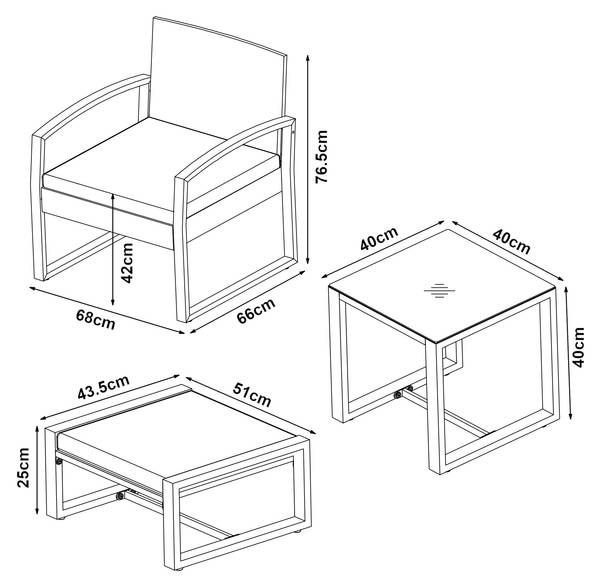 76.5cm

42cm

68cm

66cm

40cm

40cm

40cm

43.5cm

51cm

25cm