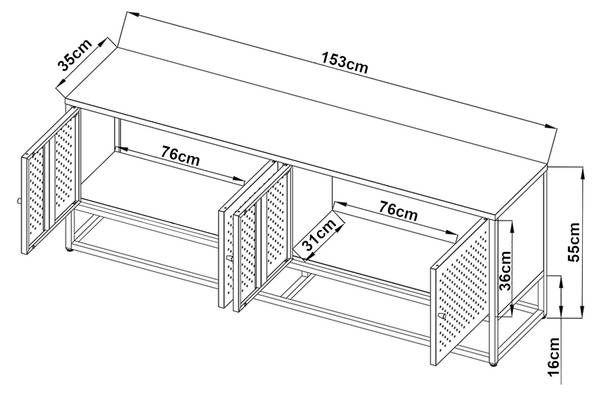 35cm
153cm
76cm
76cm
31cm
36cm
55cm
16cm