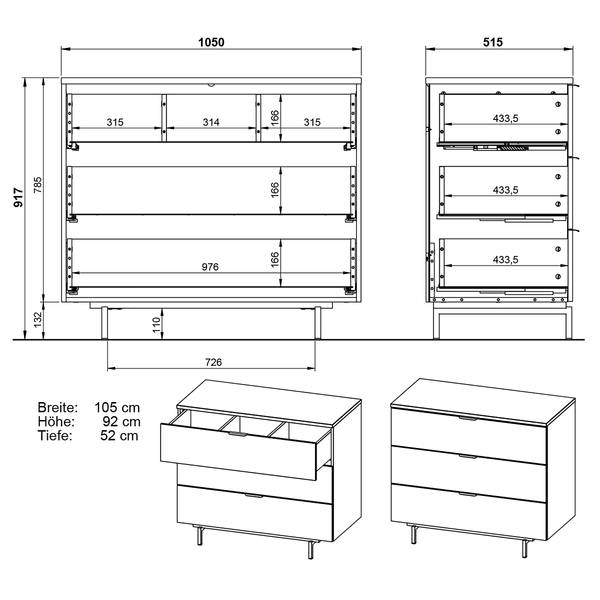 1050

515

917

785

315

314

166

315

433,5

166

433,5

976

166

433,5

132

110

726

Breite: 105 cm
Höhe: 92 cm
Tiefe: 52 cm