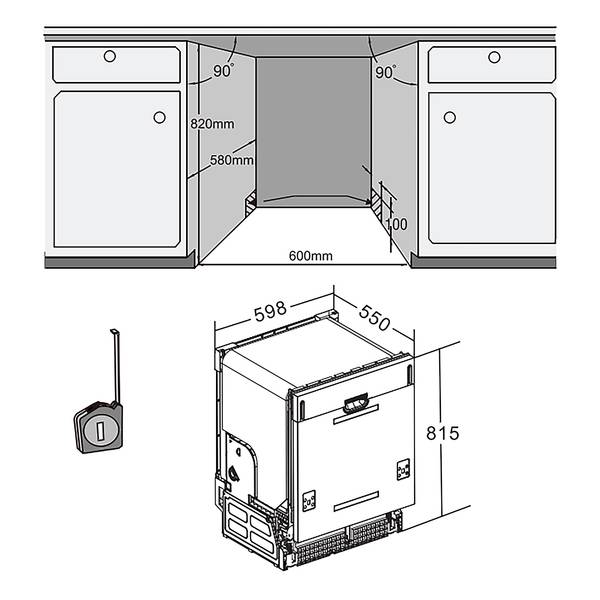 90°
90°
820mm
580mm
100
600mm
598
550
815