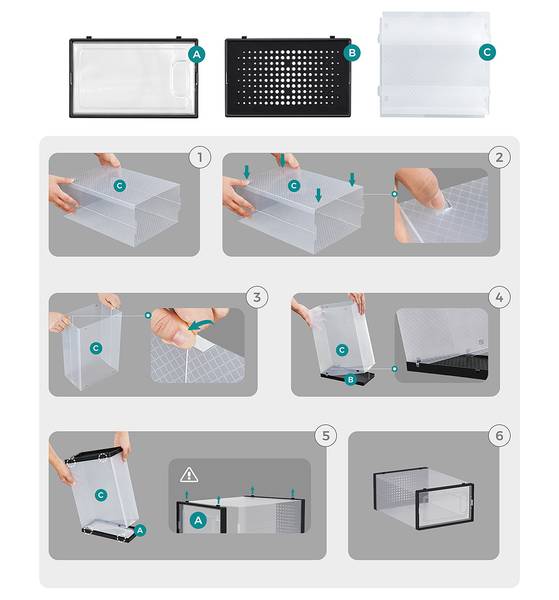 A B C

1
C

2
C

3
C

4
C
B

5
C
A
A

6