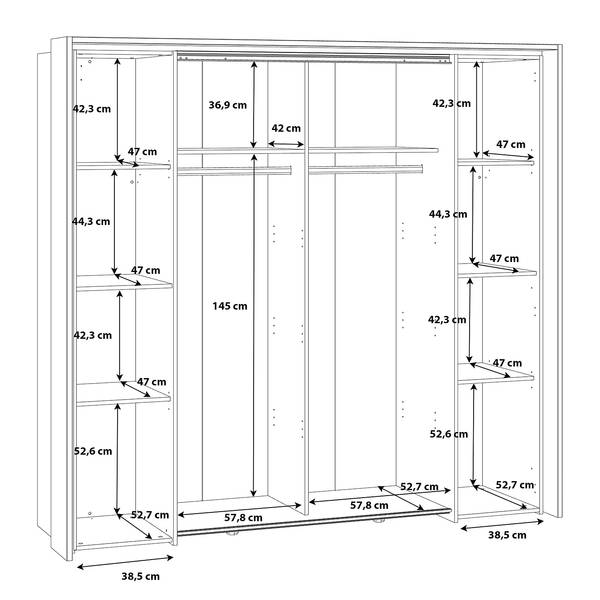 42,3 cm
47 cm
44,3 cm
47 cm
42,3 cm
47 cm
52,6 cm
52,7 cm
38,5 cm
36,9 cm
42 cm
145 cm
57,8 cm
57,8 cm
52,7 cm
42,3 cm
47 cm
44,3 cm
47 cm
42,3 cm
47 cm
52,6 cm
52,7 cm
38,5 cm