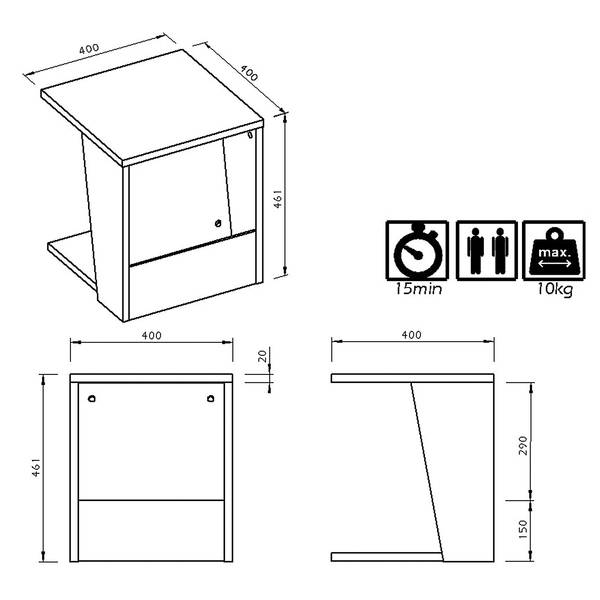 400
400
461
max.
15min
10kg
400
20
461
400
290
150