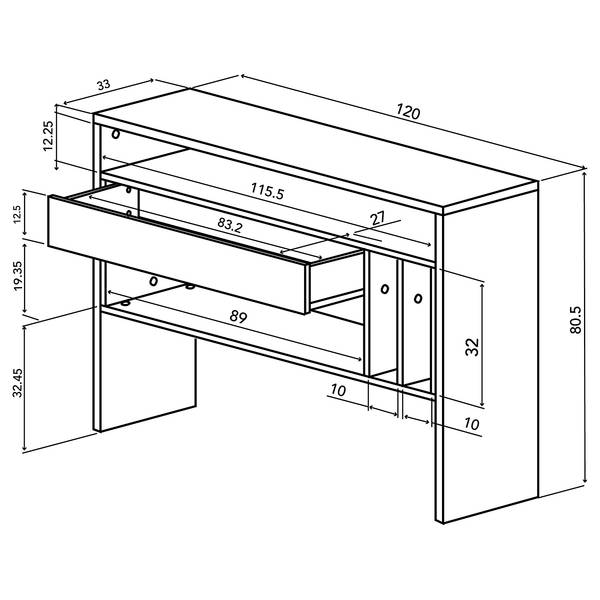 33
120
12.25
115.5
12.5
83.2
27
19.35
89
32
80.5
32.45
10
10