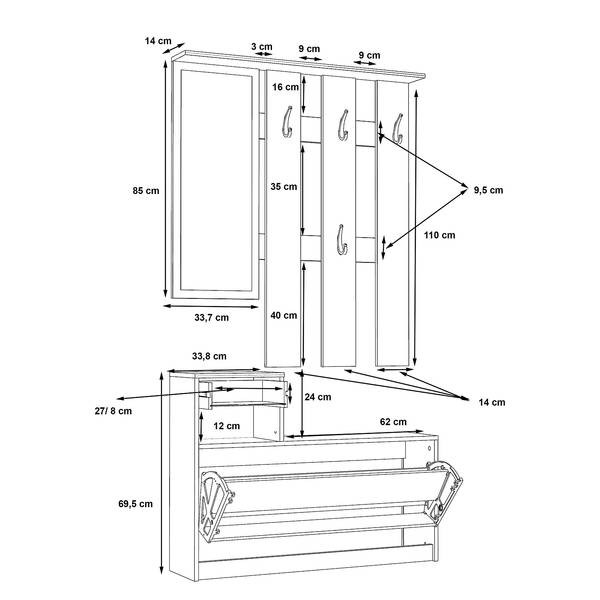 14 cm
3 cm
9 cm
9 cm
16 cm
85 cm
35 cm
9,5 cm
110 cm
33,7 cm
40 cm
33,8 cm
27/ 8 cm
24 cm
14 cm
12 cm
62 cm
69,5 cm