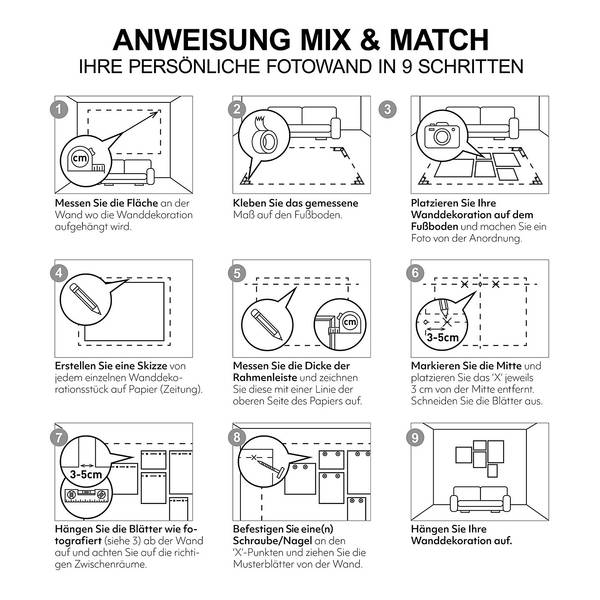 ANWEISUNG MIX & MATCH
IHRE PERSÖNLICHE FOTOWAND IN 9 SCHRITTEN

1
cm
Messen Sie die Fläche an der Wand wo die Wanddekoration aufgehängt wird.

2
Kleben Sie das gemessene Maß auf den Fußboden.

3
Platzieren Sie Ihre Wanddekoration auf dem Fußboden und machen Sie ein Foto von der Anordnung.

4
Erstellen Sie eine Skizze von jedem einzelnen Wanddekorationsstück auf Papier (Zeitung).

5
cm
Messen Sie die Dicke der Rahmenleiste und zeichnen Sie diese mit einer Linie der oberen Seite des Papiers auf.

6
3-5cm
Markieren Sie die Mitte und platzieren Sie das 'X' jeweils 3 cm von der Mitte entfernt. Schneiden Sie die Blätter aus.

7
3-5cm
Hängen Sie die Blätter wie fotografiert (siehe 3) ab der Wand auf und achten Sie auf die richtigen Zwischenräume.

8
Befestigen Sie eine(n) Schraube/Nagel an den 'X'-Punkten und ziehen Sie die Musterblätter von der Wand.

9
Hängen Sie Ihre Wanddekoration auf.