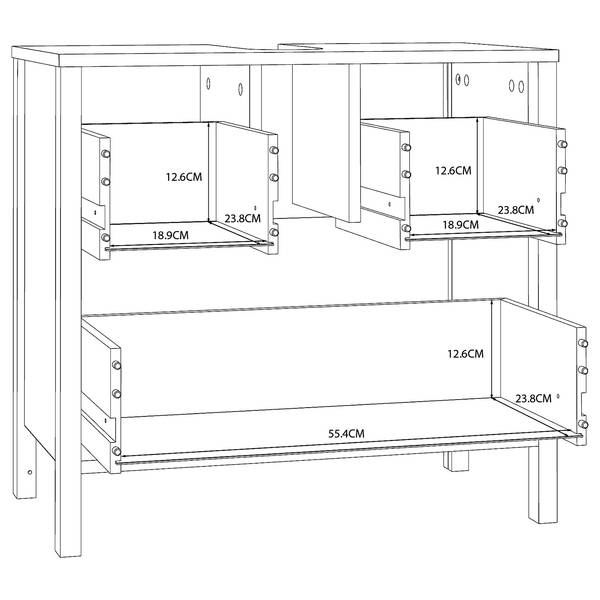 12.6CM
23.8CM
18.9CM
12.6CM
23.8CM
18.9CM
12.6CM
23.8CM
55.4CM