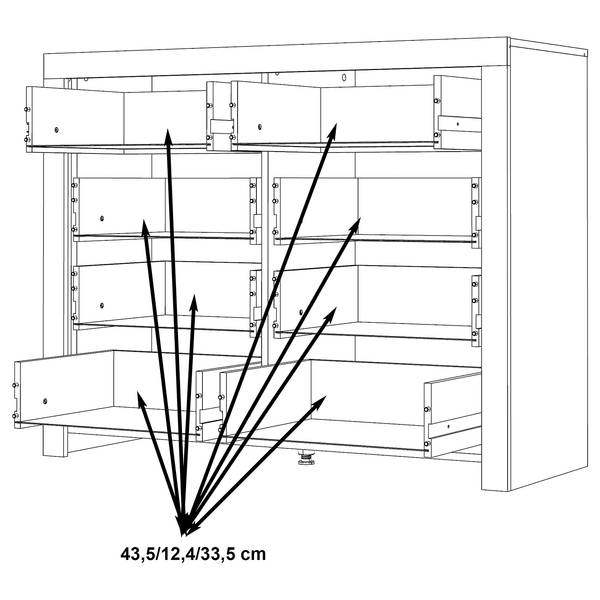 43,5/12,4/33,5 cm