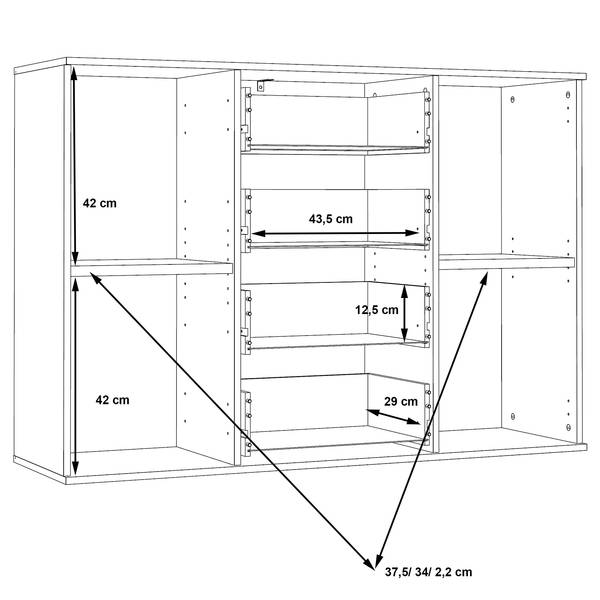 42 cm

43,5 cm

12,5 cm

42 cm

29 cm

37,5/ 34/ 2,2 cm