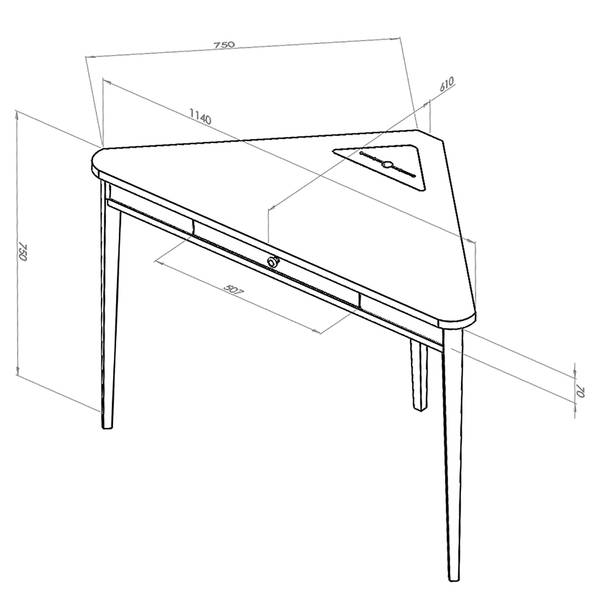 750
610
1140
750
507
70