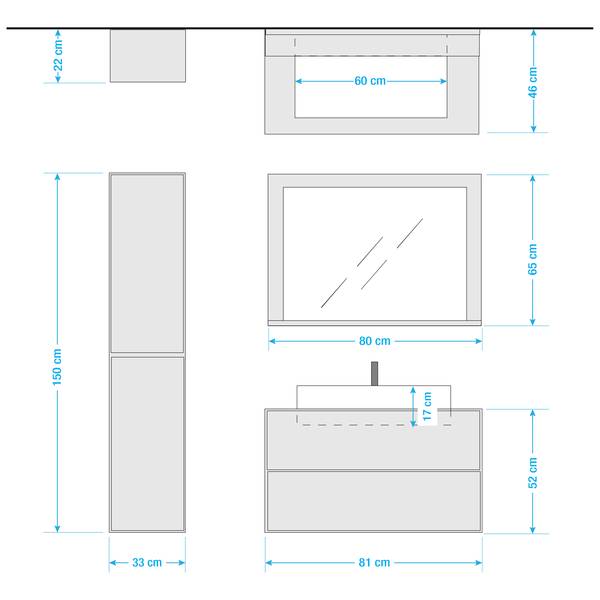 22 cm

60 cm

46 cm

150 cm

65 cm

80 cm

17 cm

52 cm

33 cm

81 cm