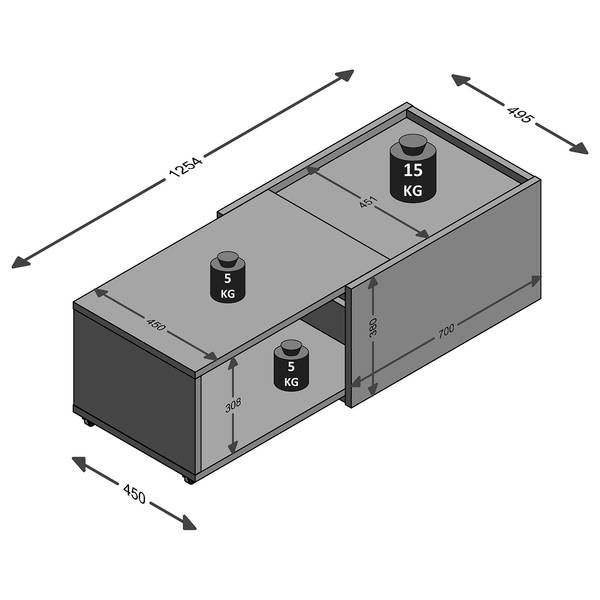 1254
495
15
KG
451
5
KG
450
390
700
5
KG
308
450