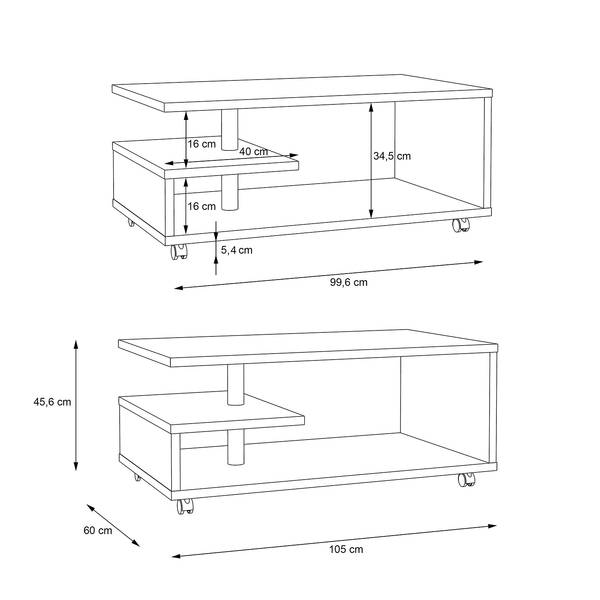 16 cm
40 cm
34,5 cm
16 cm
5,4 cm
99,6 cm
45,6 cm
60 cm
105 cm