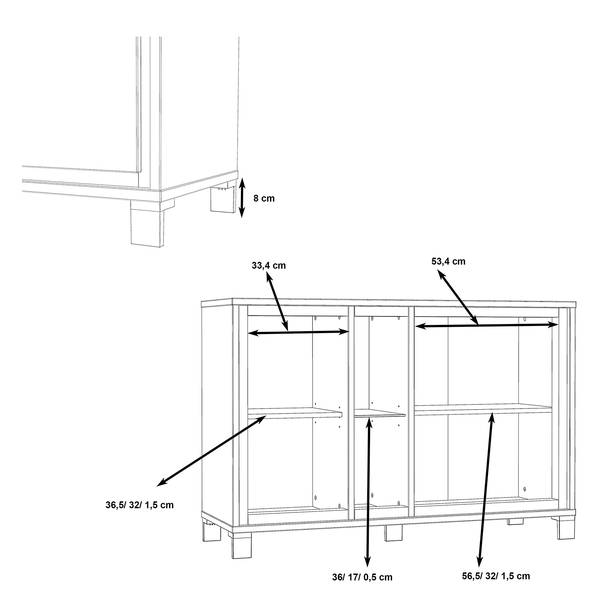 8 cm

33,4 cm

53,4 cm

36,5/ 32/ 1,5 cm

36/ 17/ 0,5 cm

56,5/ 32/ 1,5 cm