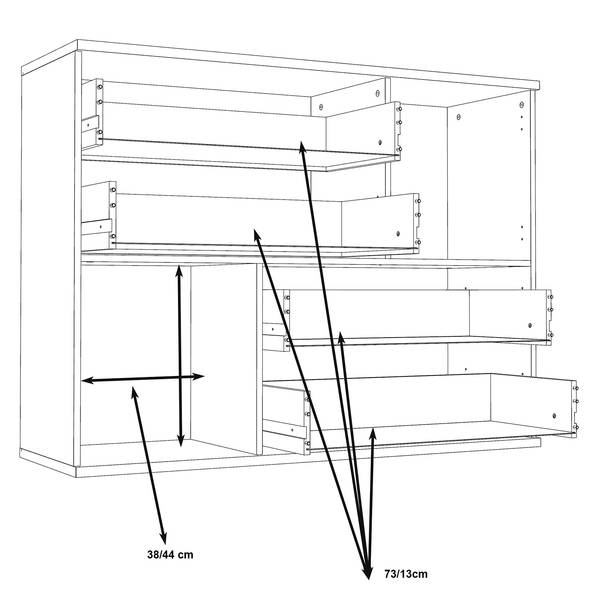 38/44 cm

73/13cm