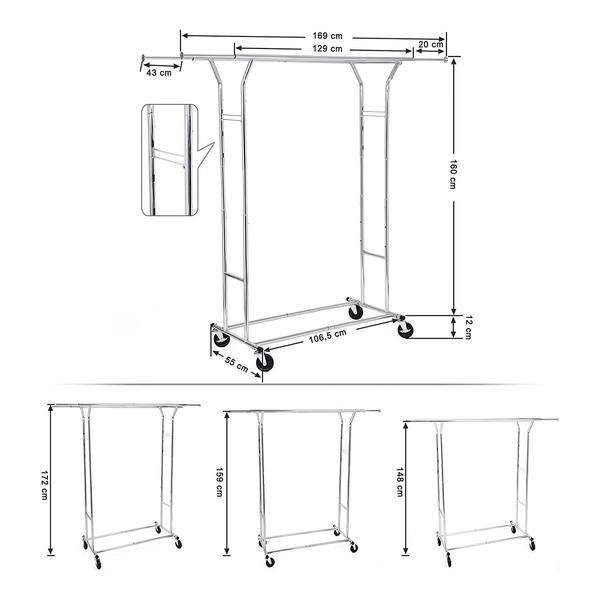 169 cm
129 cm
20 cm
43 cm
160 cm
12 cm
106,5 cm
55 cm

172 cm

159 cm

148 cm