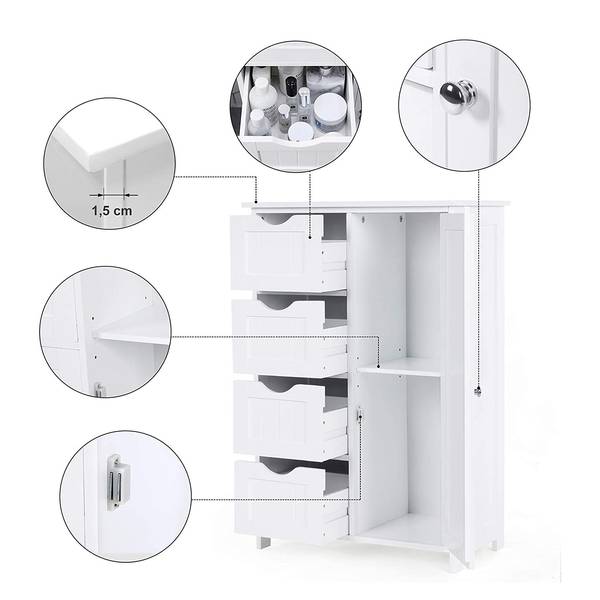 1,5 cm