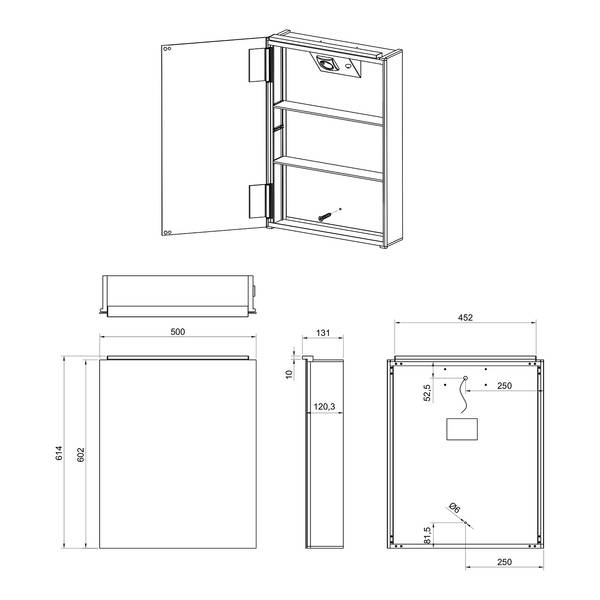 500
614
602
131
10
120,3
452
52,5
250
Ø6
81,5
250