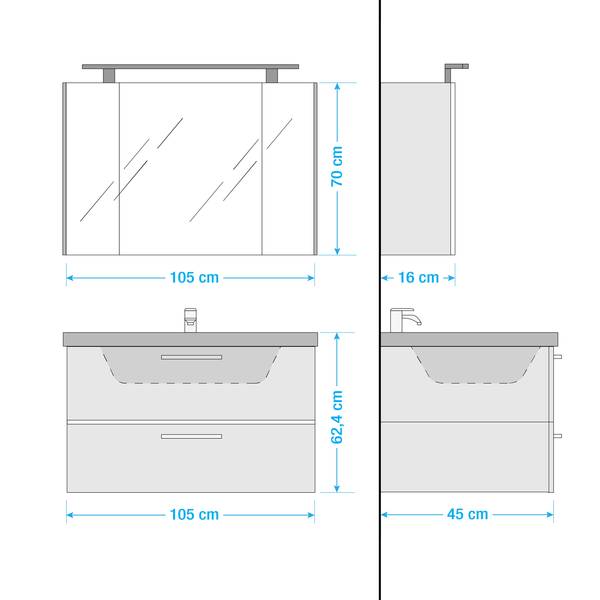 70 cm

105 cm

16 cm

62,4 cm

105 cm

45 cm