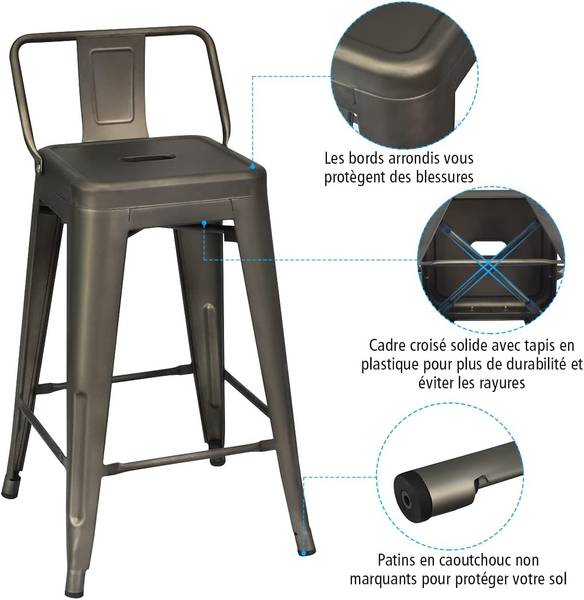 Les bords arrondis vous protègent des blessures

Cadre croisé solide avec tapis en plastique pour plus de durabilité et éviter les rayures

Patins en caoutchouc non marquants pour protéger votre sol