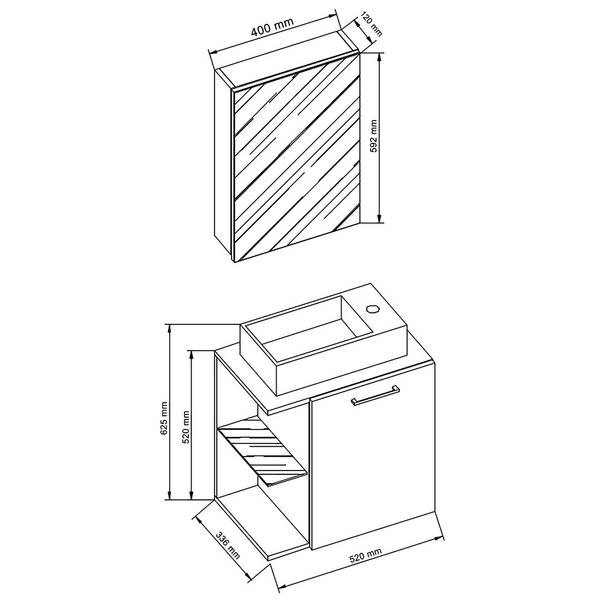 400 mm
120 mm
592 mm
625 mm
520 mm
336 mm
520 mm