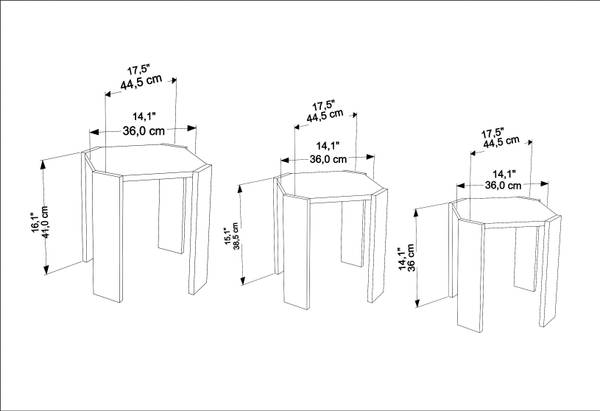 17,5"
44,5 cm
14,1"
36,0 cm
16,1"
41,0 cm

17,5"
44,5 cm
14,1"
36,0 cm
15,1"
38,5 cm

17,5"
44,5 cm
14,1"
36,0 cm
14,1"
36 cm