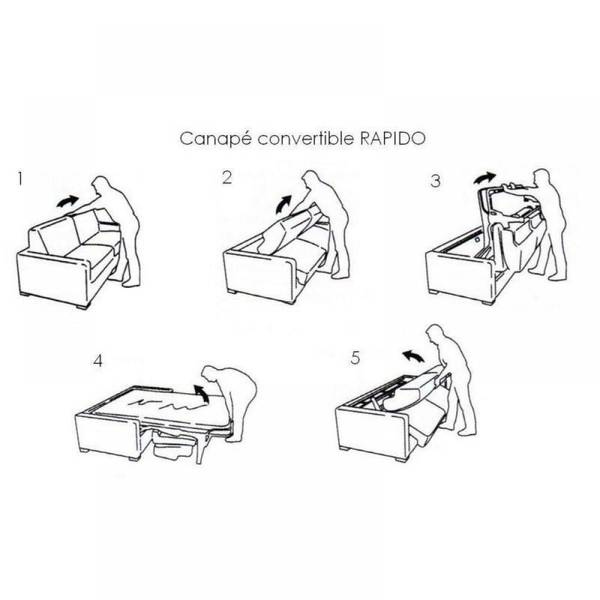 Canapé convertible RAPIDO

1

2

3

4

5