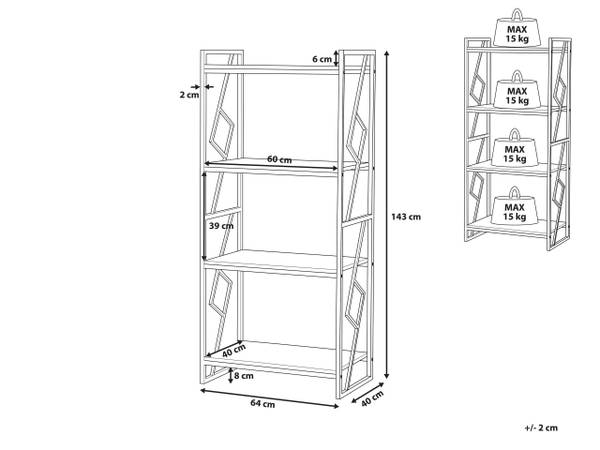 6 cm
2 cm
60 cm
39 cm
143 cm
40 cm
8 cm
64 cm
40 cm

MAX
15 kg
MAX
15 kg
MAX
15 kg
MAX
15 kg

+/- 2 cm