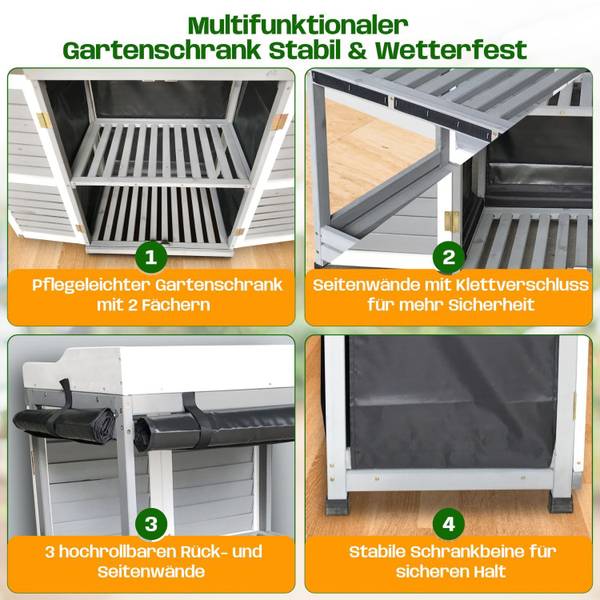 Multifunktionaler Gartenschrank Stabil & Wetterfest

1

Pflegeleichter Gartenschrank mit 2 Fächern

2

Seitenwände mit Klettverschluss für mehr Sicherheit

3

3 hochrollbaren Rück- und Seitenwände

4

Stabile Schrankbeine für sicheren Halt