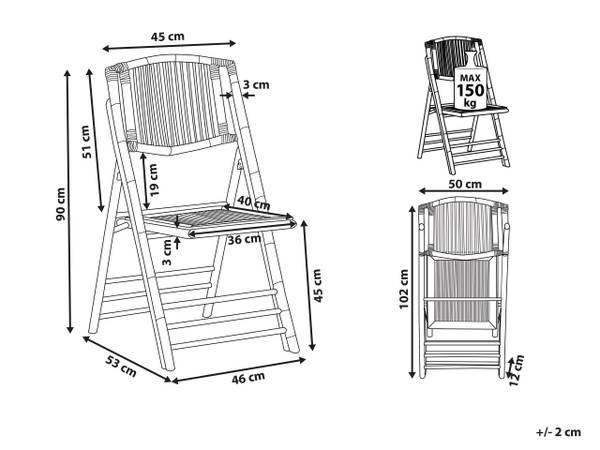 45 cm

3 cm

51 cm

90 cm

19 cm

40 cm

36 cm

3 cm

45 cm

53 cm

46 cm

MAX 150 kg

50 cm

102 cm

12 cm

+/- 2 cm