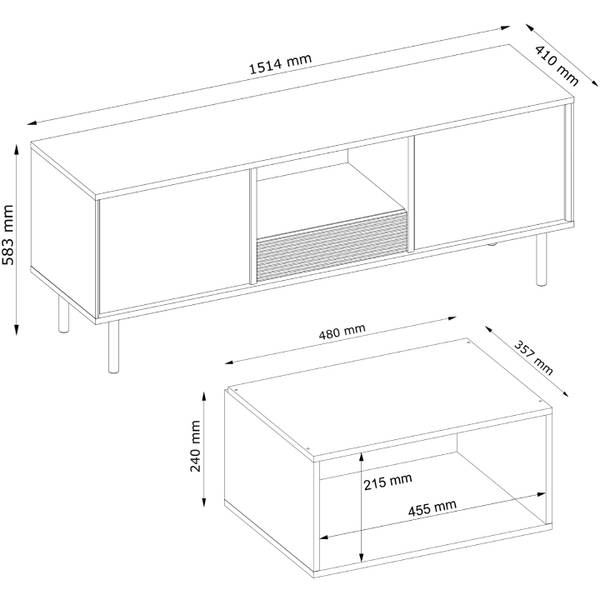 1514 mm
410 mm
583 mm
480 mm
357 mm
240 mm
215 mm
455 mm