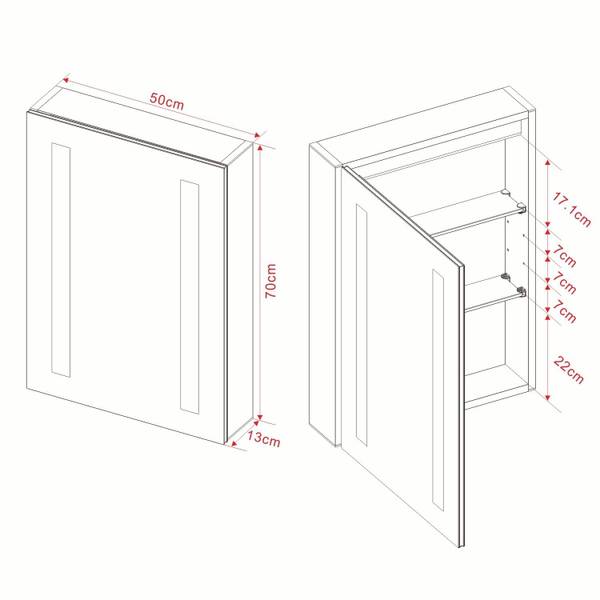 50cm

70cm

13cm

17.1cm

7cm

7cm

7cm

22cm